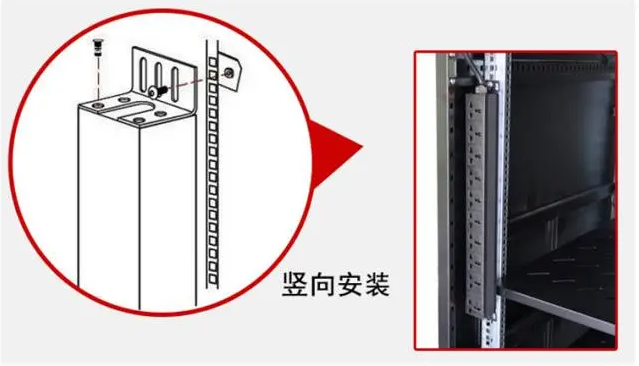 竖向安装